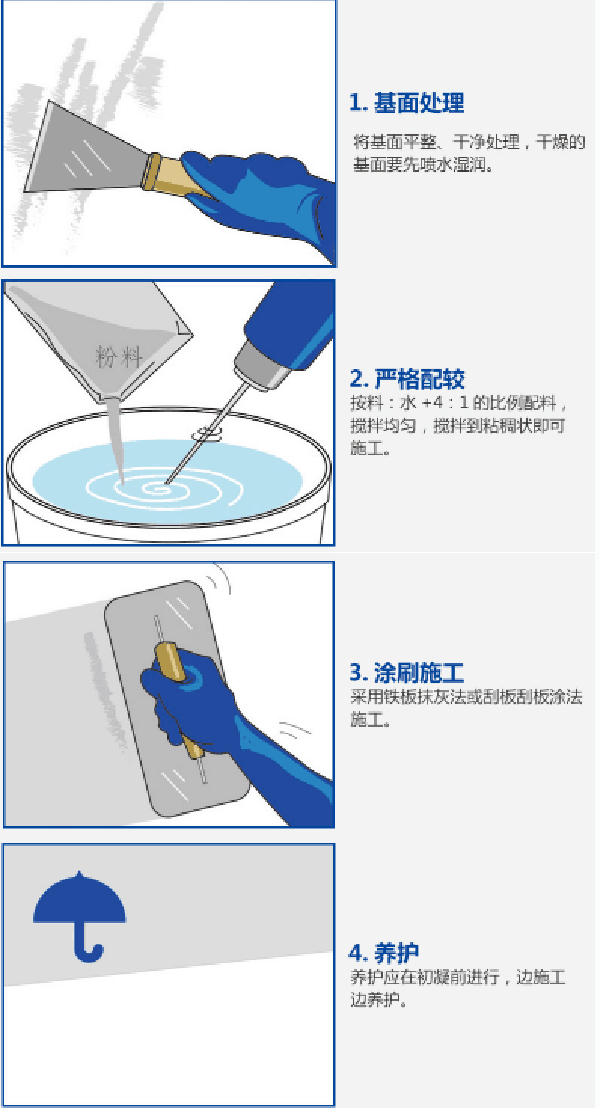 1. 基面处理

将基面平整、干净处理，干燥的基面要先喷水湿润。

粉料

2. 严格配较

按料：水 +4：1 的比例配料，搅拌均匀，搅拌到粘稠状即可施工。

3. 涂刷施工

采用铁板抹灰法或刮板刮板涂法施工。

4. 养护

养护应在初凝前进行，边施工边养护。